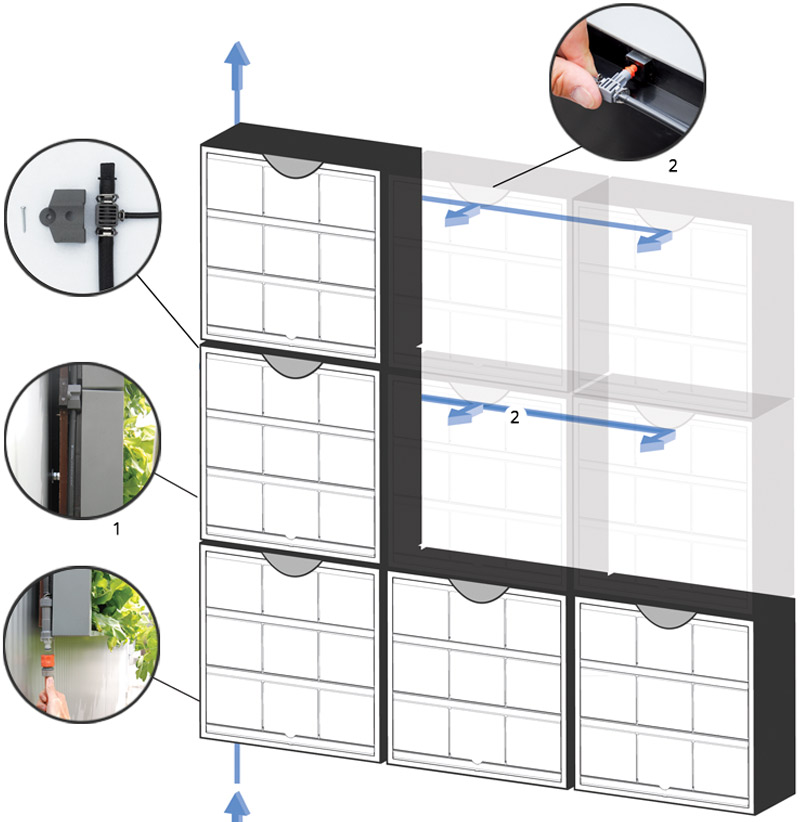 2

2

1